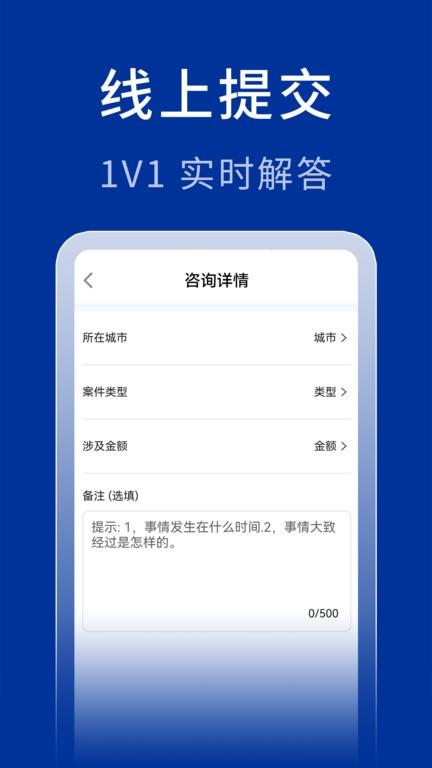 线上提交

1V1 实时解答

<

咨询详情

所在城市

城市 >

案件类型

类型 >

涉及金额

金额 >

备注 (选填)

提示: 1，事情发生在什么时间.2，事情大致经过是怎样的。

0/500